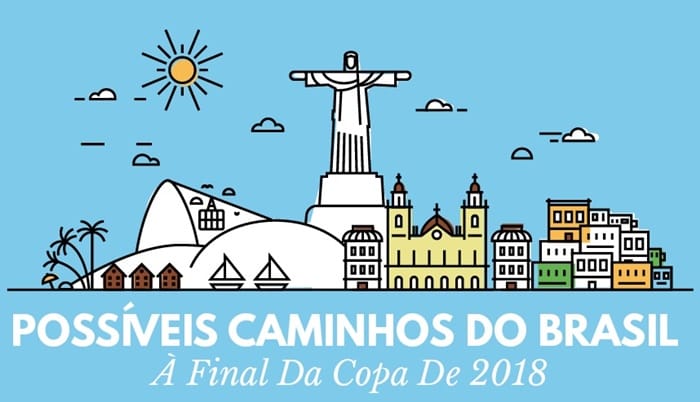 POSSÍVEIS CAMINHOS DO BRASIL
À Final Da Copa De 2018